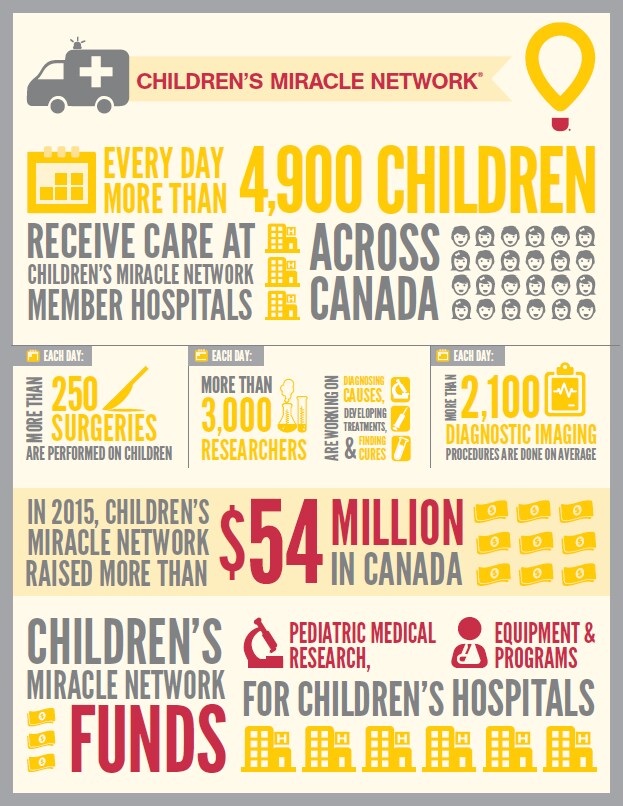 CHILDREN'S MIRACLE NETWORK®

EVERY DAY MORE THAN 4,900 CHILDREN

RECEIVE CARE AT CHILDREN'S MIRACLE NETWORK MEMBER HOSPITALS ACROSS CANADA

EACH DAY:

MORE THAN 250 SURGERIES ARE PERFORMED ON CHILDREN

EACH DAY:

MORE THAN 3,000 RESEARCHERS ARE WORKING ON DIAGNOSING CAUSES, DEVELOPING TREATMENTS, & FINDING CURES

EACH DAY:

MORE THAN 2,100 DIAGNOSTIC IMAGING PROCEDURES ARE DONE ON AVERAGE

IN 2015, CHILDREN'S MIRACLE NETWORK RAISED MORE THAN $54 MILLION IN CANADA

CHILDREN'S MIRACLE NETWORK FUNDS

PEDIATRIC MEDICAL RESEARCH,

EQUIPMENT & PROGRAMS

FOR CHILDREN'S HOSPITALS